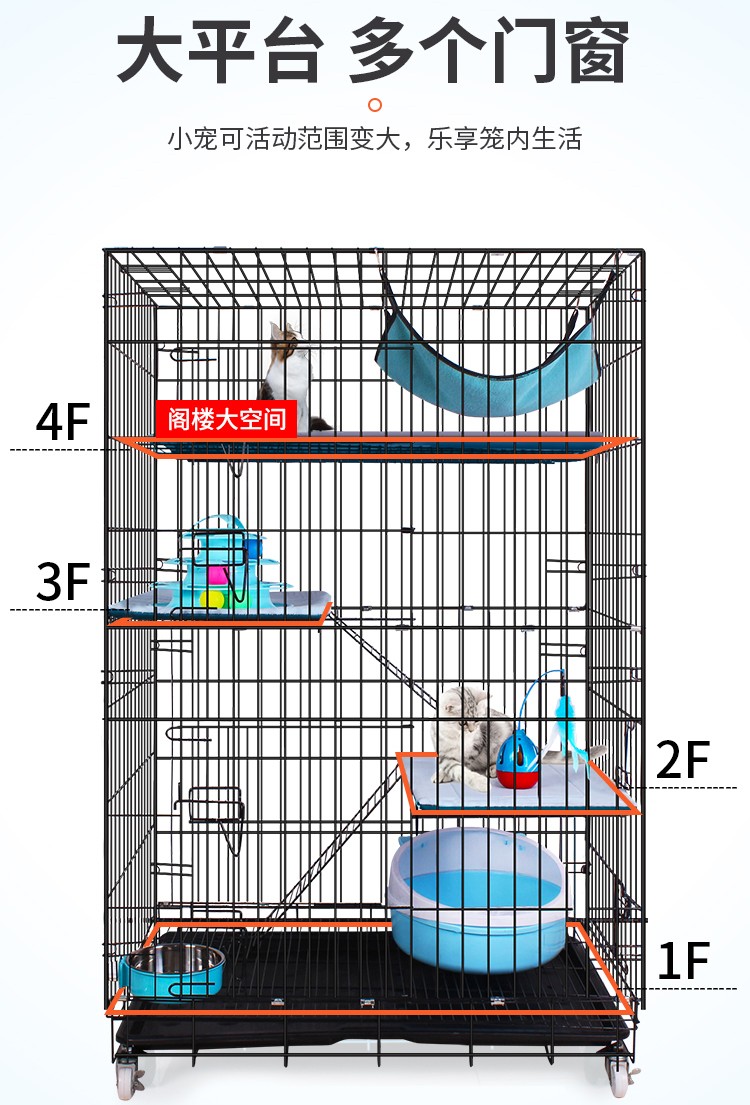 大平台 多个门窗

小宠可活动范围变大，乐享笼内生活

4F
阁楼大空间

3F

2F

1F